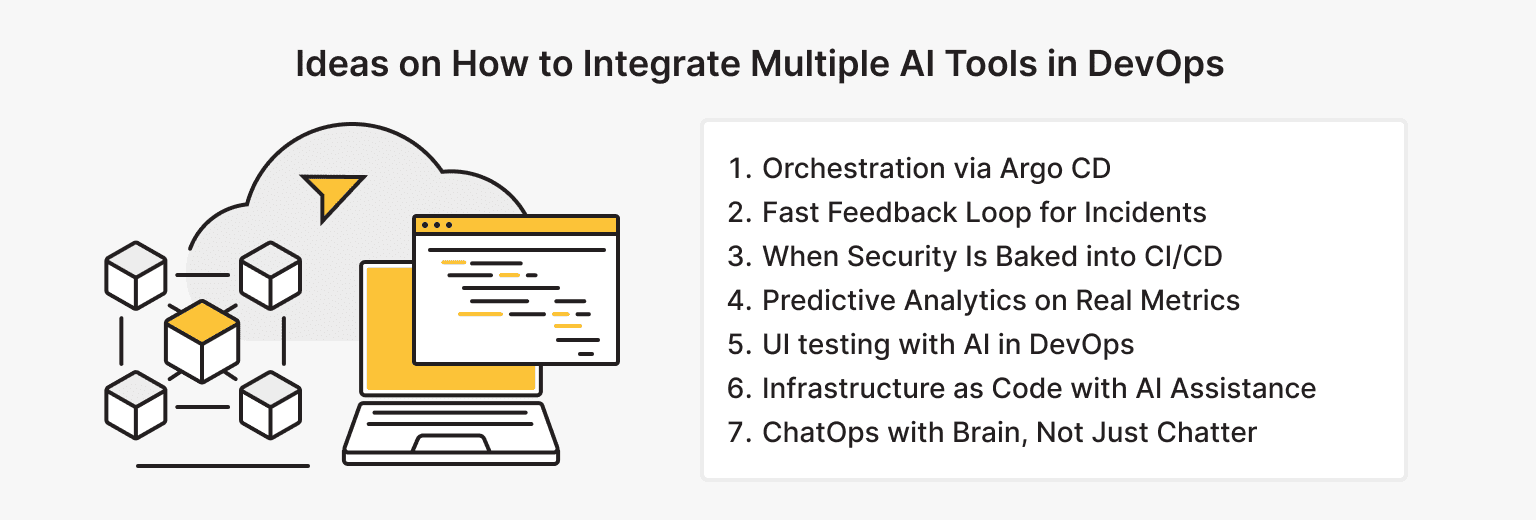 Ideas on How to Integrate Multiple AI Tools in DevOps

1. Orchestration via Argo CD
2. Fast Feedback Loop for Incidents
3. When Security Is Baked into CI/CD
4. Predictive Analytics on Real Metrics
5. UI testing with AI in DevOps
6. Infrastructure as Code with AI Assistance
7. ChatOps with Brain, Not Just Chatter