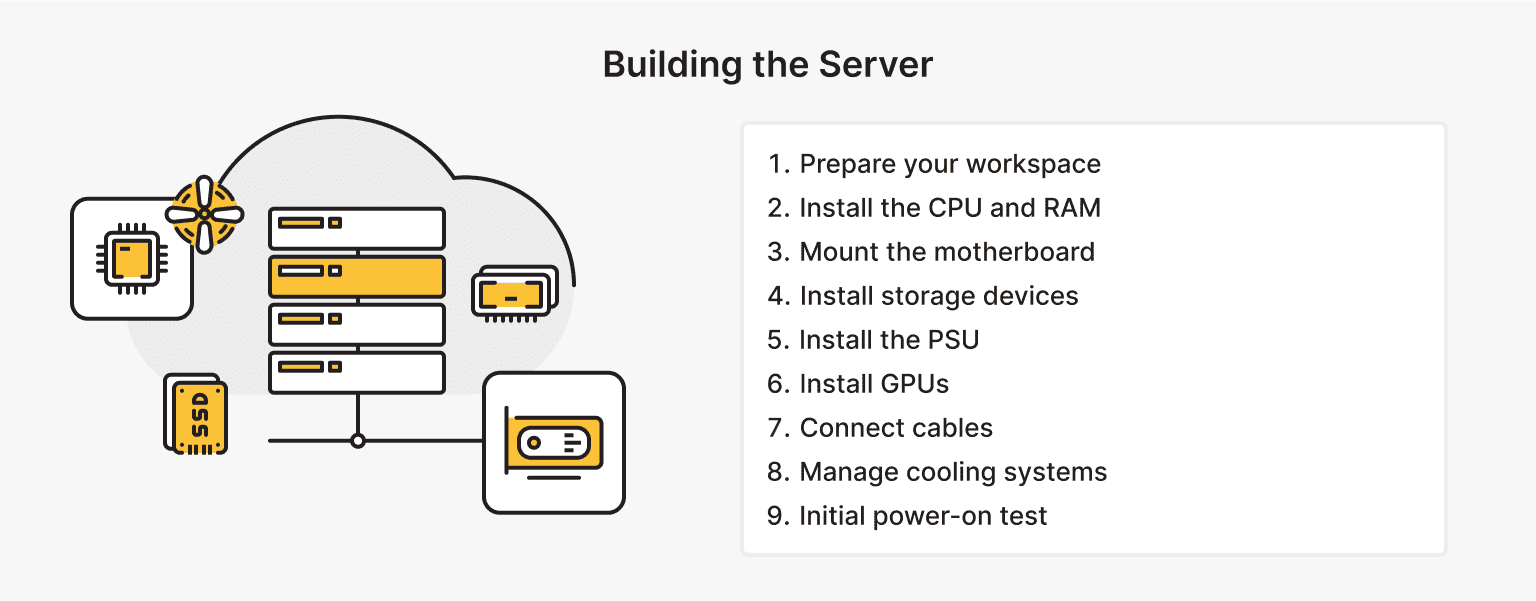 Building the Server

SSD

1. Prepare your workspace
2. Install the CPU and RAM
3. Mount the motherboard
4. Install storage devices
5. Install the PSU
6. Install GPUs
7. Connect cables
8. Manage cooling systems
9. Initial power-on test